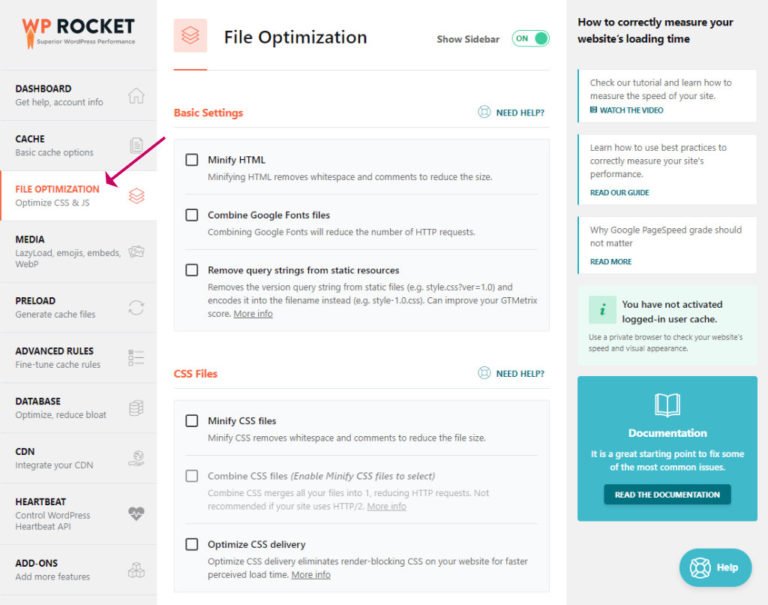 WP ROCKET
Superior WordPress Performance

DASHBOARD
Get help, account info

CACHE
Basic cache options

FILE OPTIMIZATION
Optimize CSS & JS

MEDIA
LazyLoad, emojis, embeds, WebP

PRELOAD
Generate cache files

ADVANCED RULES
Fine-tune cache rules

DATABASE
Optimize, reduce bloat

CDN
Integrate your CDN

HEARTBEAT
Control WordPress Heartbeat API

ADD-ONS
Add more features

File Optimization

Show Sidebar ON

Basic Settings

NEED HELP?

Minify HTML
Minifying HTML removes whitespace and comments to reduce the size.

Combine Google Fonts files
Combining Google Fonts will reduce the number of HTTP requests.

Remove query strings from static resources
Removes the version query string from static files (e.g. style.css?ver=1.0) and encodes it into the filename instead (e.g. style-1.0.css). Can improve your GTMetrix score. More info

CSS Files

NEED HELP?

Minify CSS files
Minify CSS removes whitespace and comments to reduce the file size.

Combine CSS files (Enable Minify CSS files to select)
Combine CSS merges all your files into 1, reducing HTTP requests. Not recommended if your site uses HTTP/2. More info

Optimize CSS delivery
Optimize CSS delivery eliminates render-blocking CSS on your website for faster perceived load time. More info

How to correctly measure your website's loading time

Check our tutorial and learn how to measure the speed of your site.
WATCH THE VIDEO

Learn how to use best practices to correctly measure your site's performance.
READ OUR GUIDE

Why Google PageSpeed grade should not matter
READ MORE

You have not activated logged-in user cache.
Use a private browser to check your website's speed and visual appearance.

Documentation
It is a great starting point to fix some of the most common issues.
READ THE DOCUMENTATION

Help